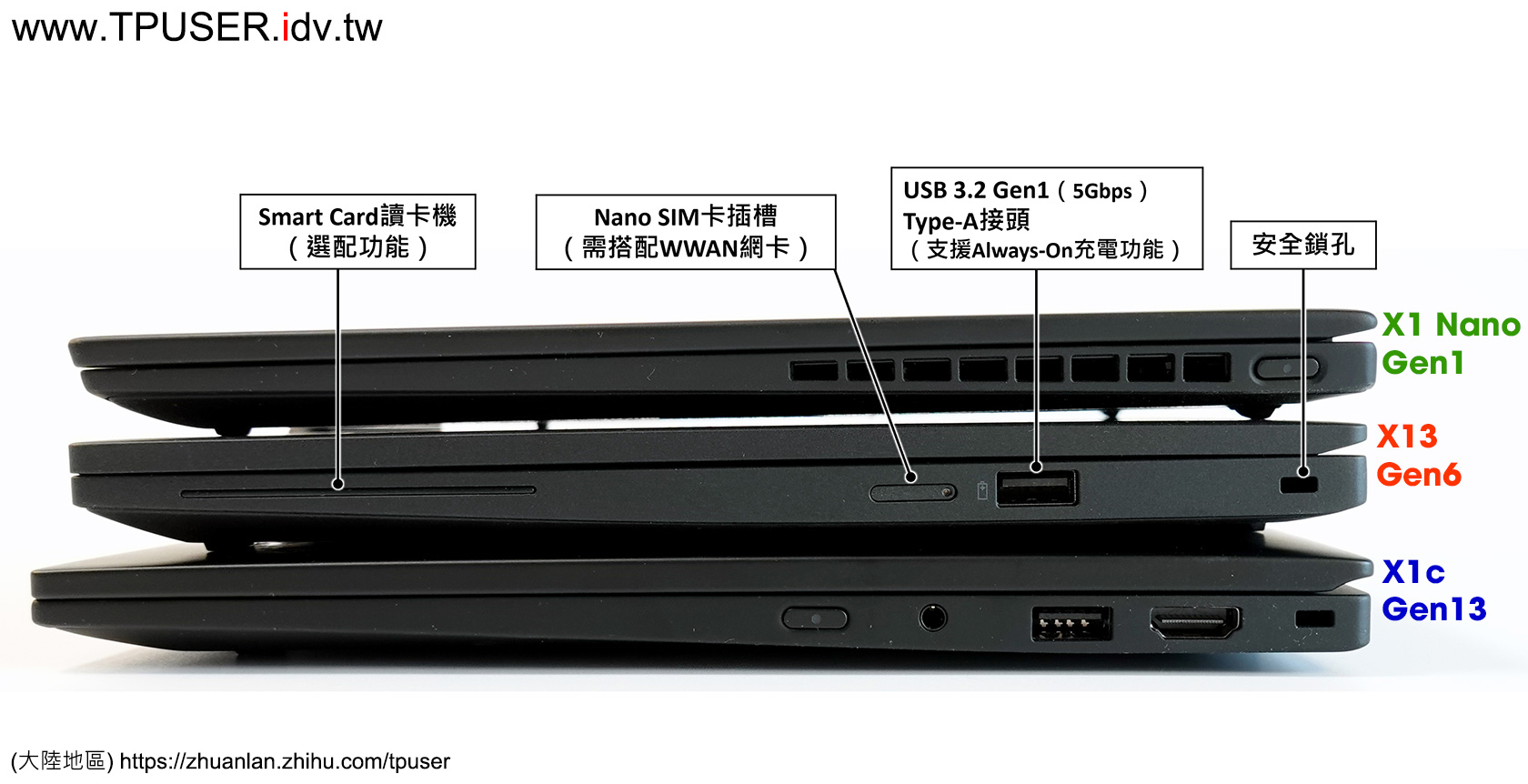 www.TPUSER.idv.tw

Smart Card讀卡機
（選配功能）

Nano SIM卡插槽
（需搭配WWAN網卡）

USB 3.2 Gen1（5Gbps）
Type-A接頭
（支援Always-On充電功能）

安全鎖孔

X1 Nano
Gen1

X13
Gen6

X1c
Gen13

(大陸地區) https://zhuanlan.zhihu.com/tpuser